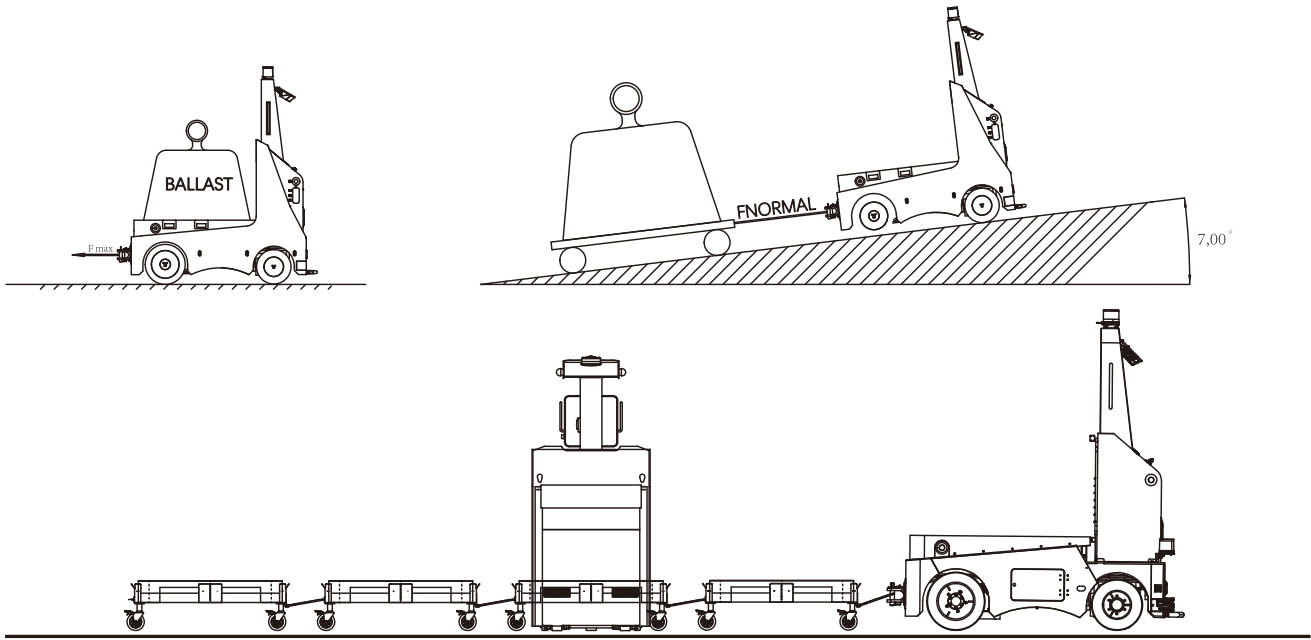 BALLAST

F max

FNORMAL

7,00°